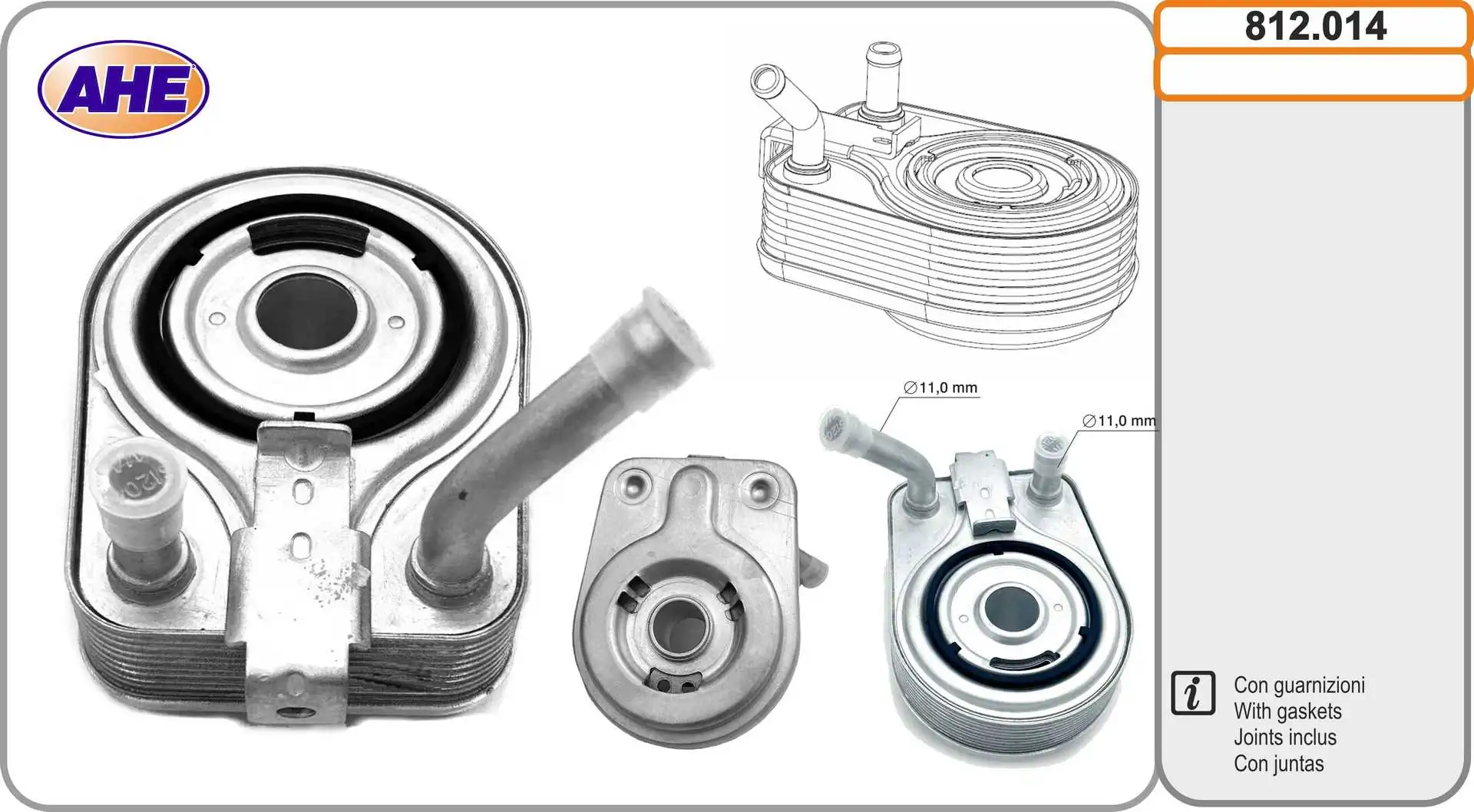 AHE

812.014

$\varnothing$11,0 mm

$\varnothing$11,0 mm

i

Con guarnizioni
With gaskets
Joints inclus
Con juntas